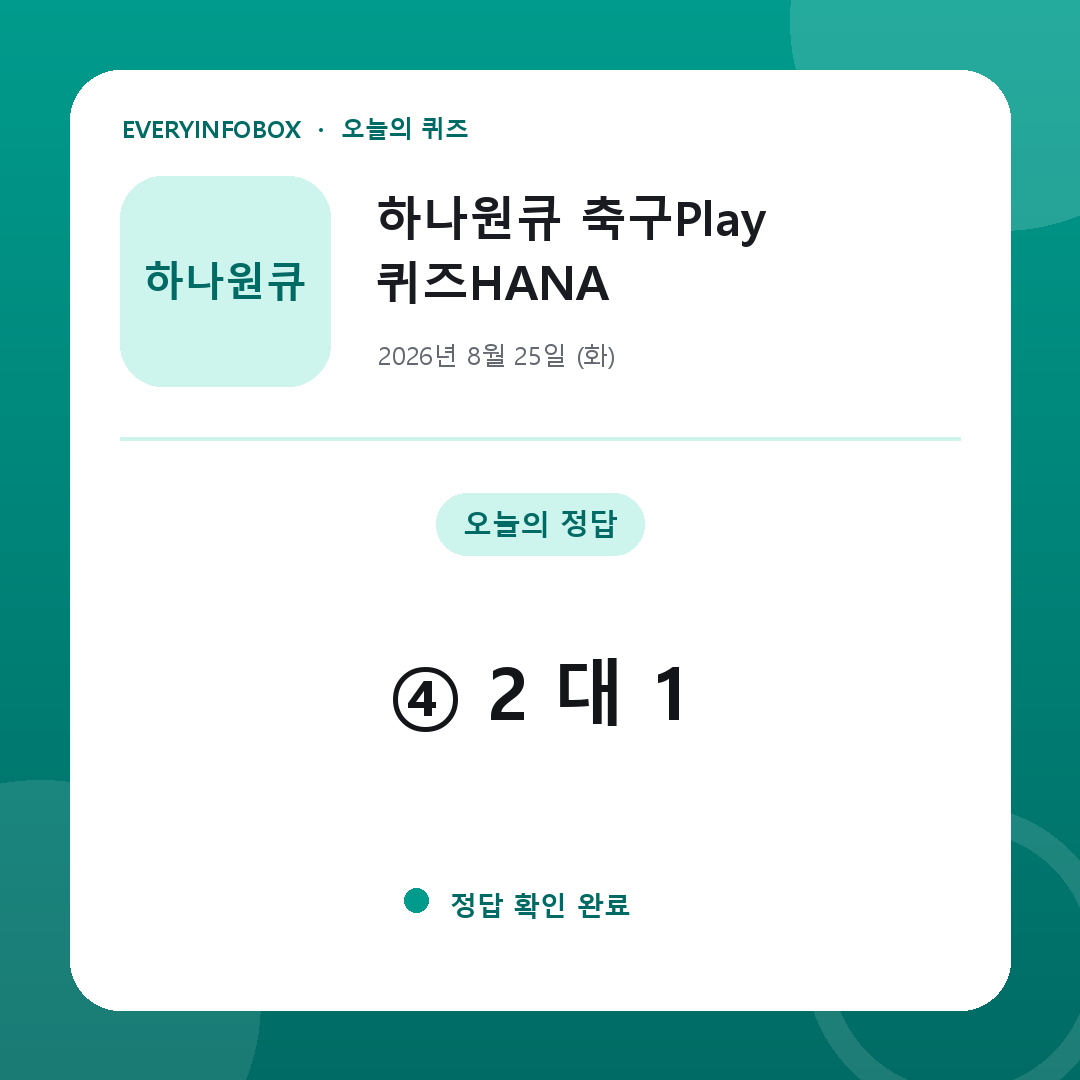 EVERYINFOBOX · 오늘의 퀴즈

하나원큐

하나원큐 축구Play 퀴즈HANA

2026년 8월 25일 (화)

오늘의 정답

④ 2 대 1

정답 확인 완료